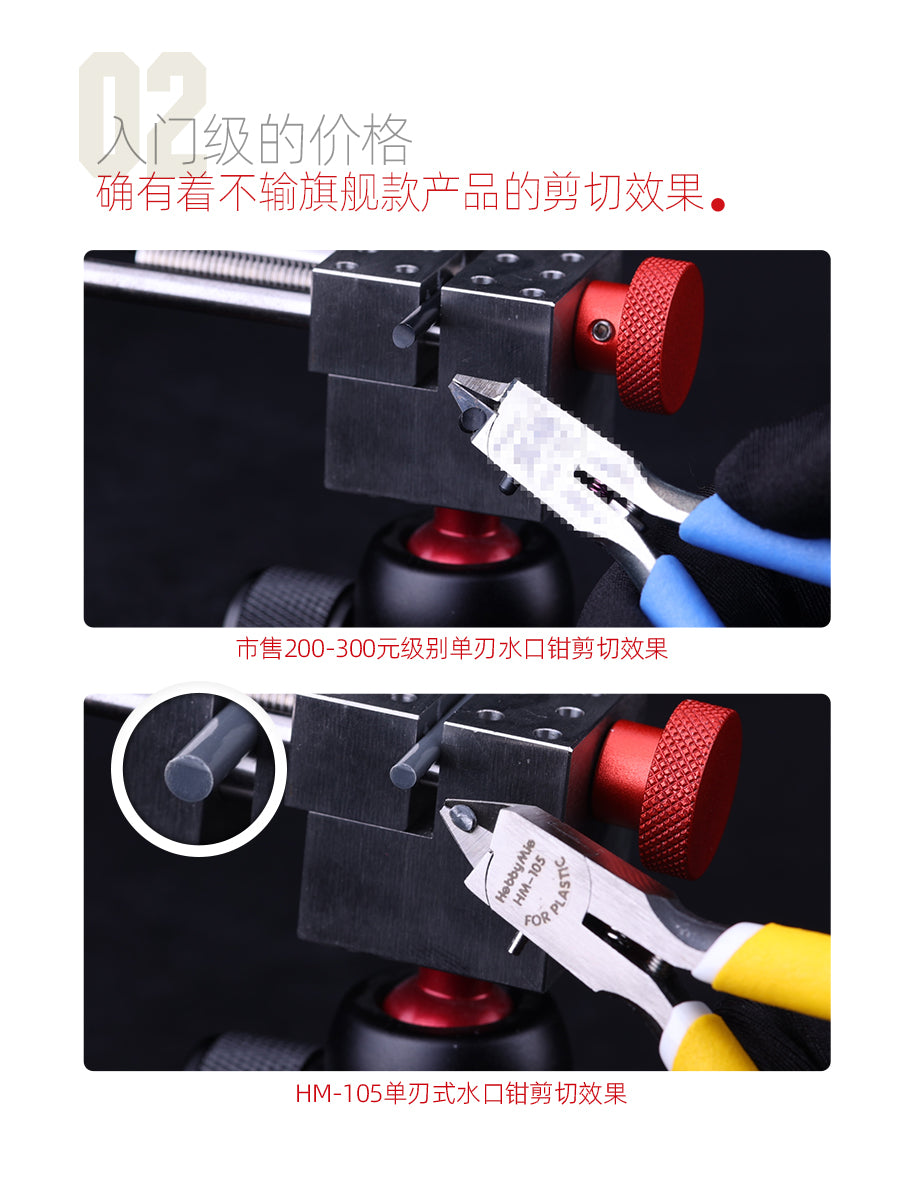 02
入门级的价格
确有着不输旗舰款产品的剪切效果.

市售200-300元级别单刃水口钳剪切效果

HobbyMio
HM-105
FOR PLASTIC

HM-105单刃式水口钳剪切效果