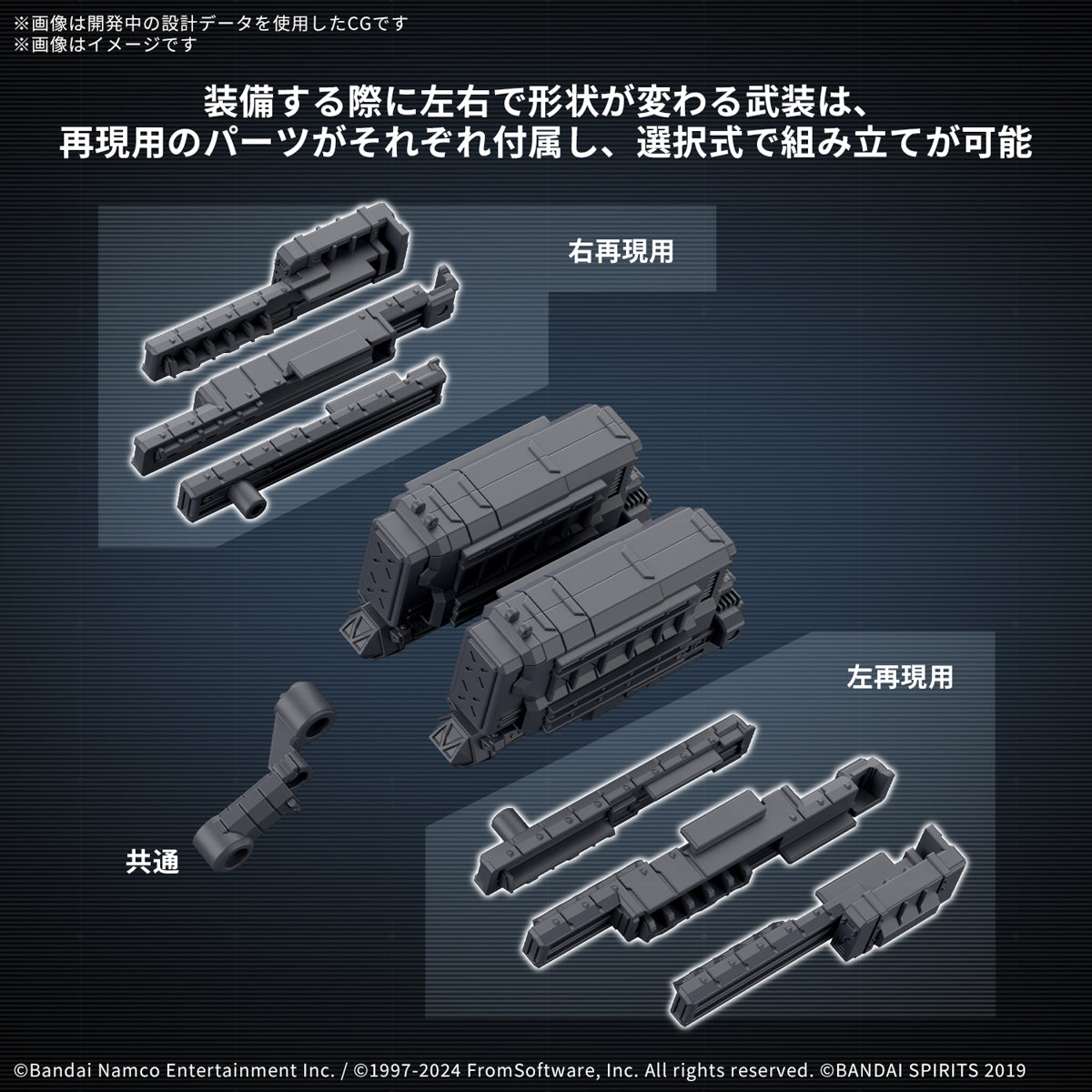 ※画像は開発中の設計データを使用したCGです
※画像はイメージです

装備する際に左右で形状が変わる武装は、
再現用のパーツがそれぞれ付属し、選択式で組み立てが可能

右再現用

左再現用

共通

©Bandai Namco Entertainment Inc. / ©1997-2024 FromSoftware, Inc. All rights reserved. ©BANDAI SPIRITS 2019