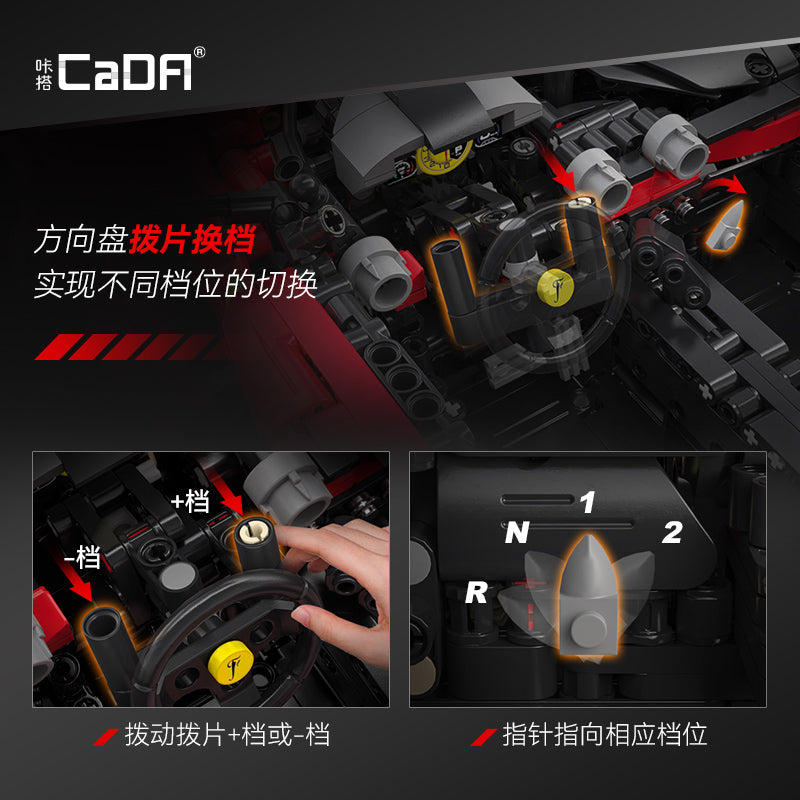 咔搭 CaDA®

方向盘拨片换档
实现不同档位的切换

+档
-档

1
N
2
R

拨动拨片+档或-档

指针指向相应档位