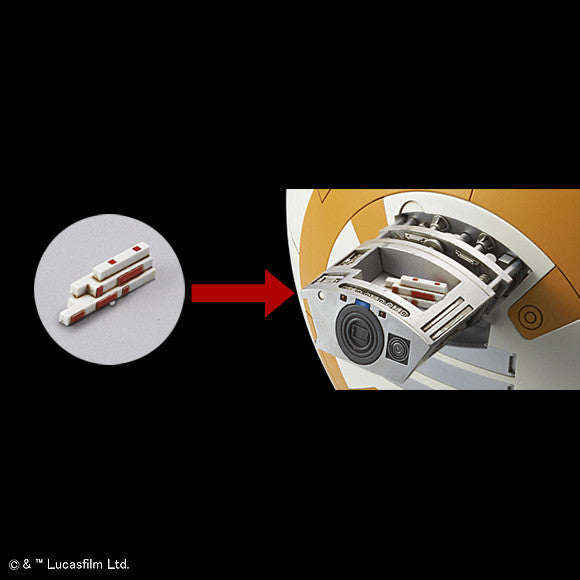 © & ™ Lucasfilm Ltd.